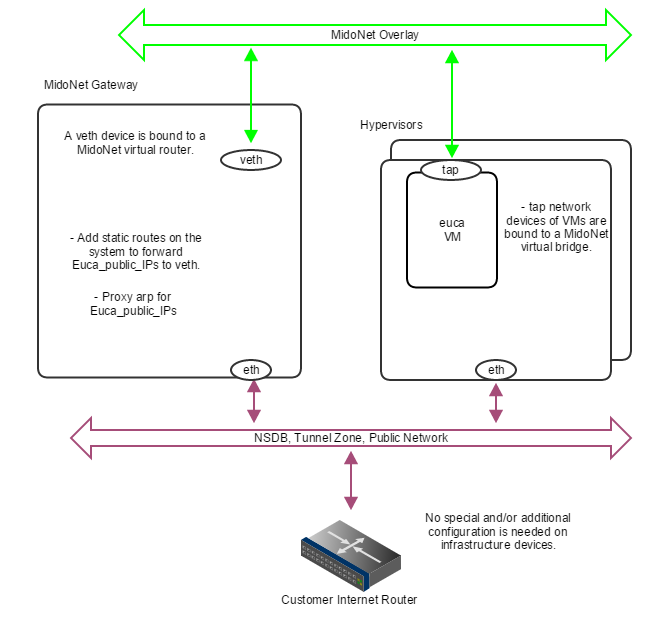 MidoNet Overlay

MidoNet Gateway

A veth device is bound to a MidoNet virtual router.

veth

- Add static routes on the system to forward Euca_public_IPs to veth.

- Proxy arp for Euca_public_IPs

eth

Hypervisors

tap

euca VM

- tap network devices of VMs are bound to a MidoNet virtual bridge.

eth

NSDB, Tunnel Zone, Public Network

No special and/or additional configuration is needed on infrastructure devices.

Customer Internet Router